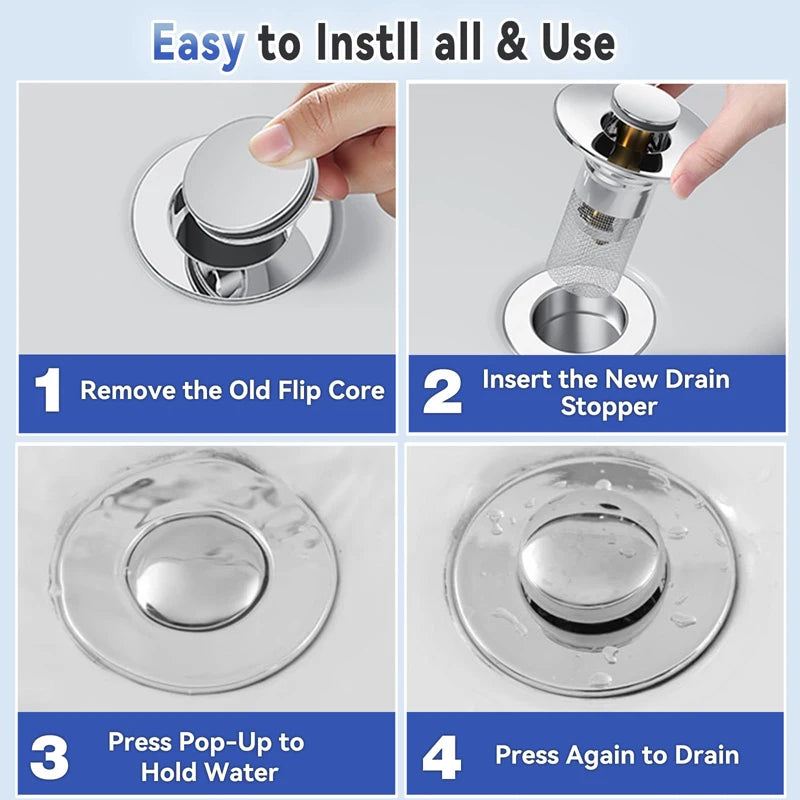 Easy to Instll all & Use

1 Remove the Old Flip Core

2 Insert the New Drain Stopper

3 Press Pop-Up to Hold Water

4 Press Again to Drain